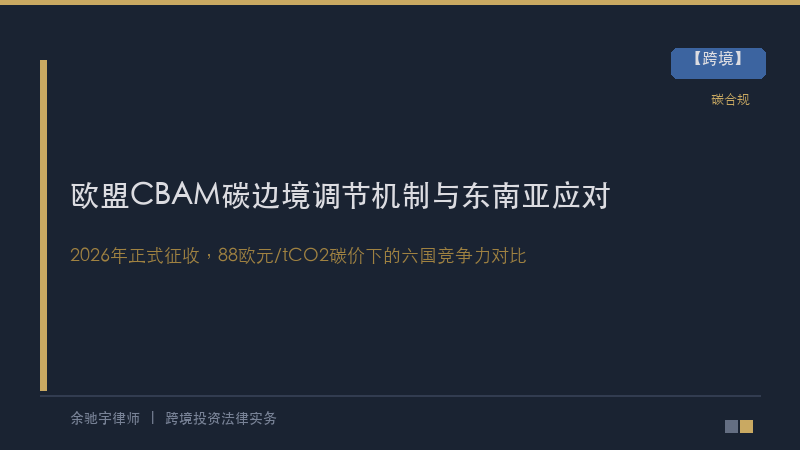 【跨境】

碳合规

欧盟CBAM碳边境调节机制与东南亚应对

2026年正式征收，88欧元/tCO2碳价下的六国竞争力对比

余驰宇律师 | 跨境投资法律实务